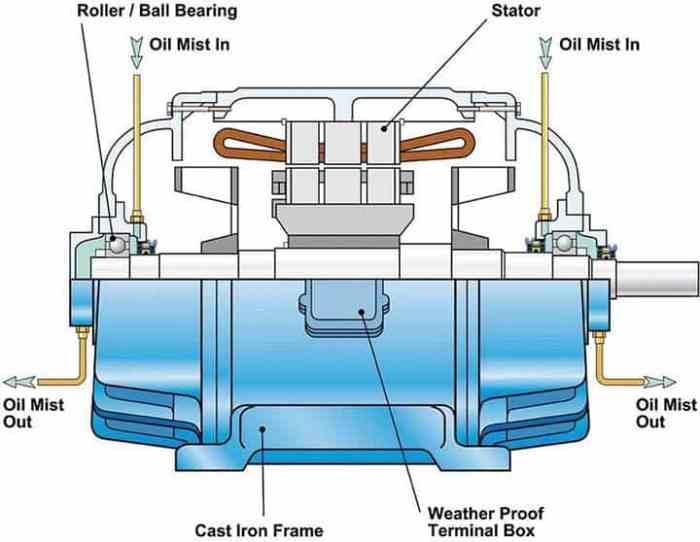 Roller / Ball Bearing

Stator

Oil Mist In

Oil Mist In

Oil Mist Out

Oil Mist Out

Cast Iron Frame

Weather Proof Terminal Box